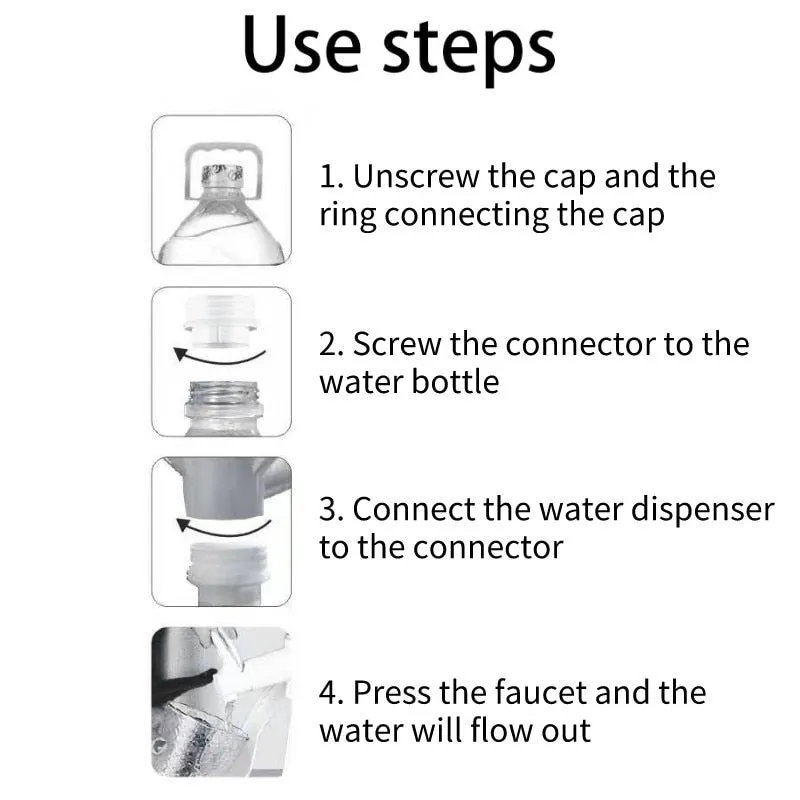 Use steps

1. Unscrew the cap and the ring connecting the cap

2. Screw the connector to the water bottle

3. Connect the water dispenser to the connector

4. Press the faucet and the water will flow out